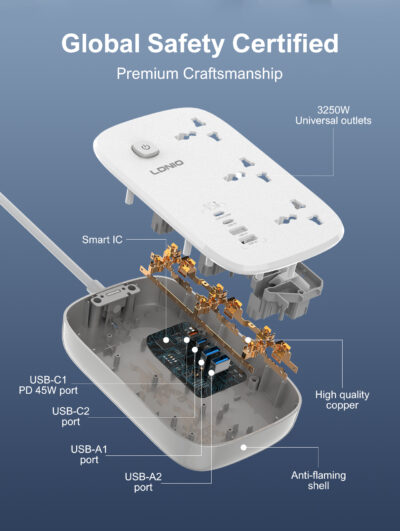 Global Safety Certified

Premium Craftsmanship

3250W
Universal outlets

LDNIO

Smart IC

USB-C1
PD 45W port

USB-C2
port

USB-A1
port

USB-A2
port

High quality
copper

Anti-flaming
shell